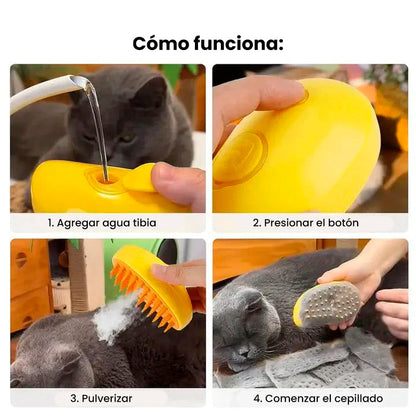 Cómo funciona:

1. Agregar agua tibia

2. Presionar el botón

3. Pulverizar

4. Comenzar el cepillado